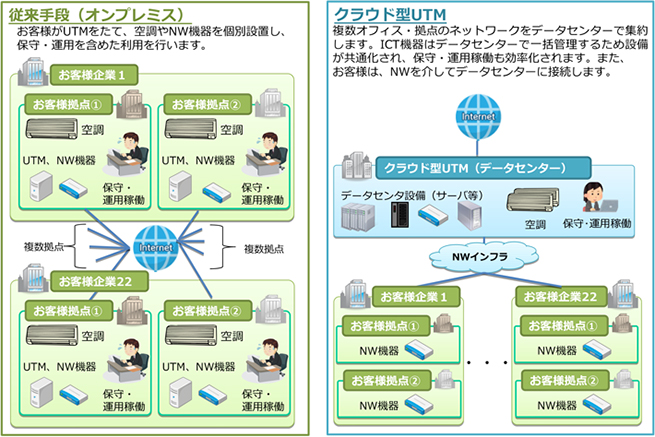 従来手段（オンプレミス）

お客様がUTMをたて、空調やNW機器を個別設置し、保守・運用を含めた利用を行います。

お客様企業１

お客様拠点①

空調

UTM、NW機器

保守・運用稼働

お客様拠点②

空調

UTM、NW機器

保守・運用稼働

複数拠点

Internet

複数拠点

お客様企業22

お客様拠点①

空調

UTM、NW機器

保守・運用稼働

お客様拠点②

空調

UTM、NW機器

保守・運用稼働

クラウド型UTM

複数オフィス・拠点のネットワークをデータセンターで集約します。ICT機器はデータセンターで一括管理するため設備が共通化され、保守・運用稼働も効率化されます。また、お客様は、NWを介してデータセンターに接続します。

Internet

クラウド型UTM（データセンター）

データセンタ設備（サーバ等）

空調

保守･運用稼働

NWインフラ

お客様企業１

お客様拠点①

NW機器

お客様拠点②

NW機器

・・・

お客様企業22

お客様拠点①

NW機器

お客様拠点②

NW機器