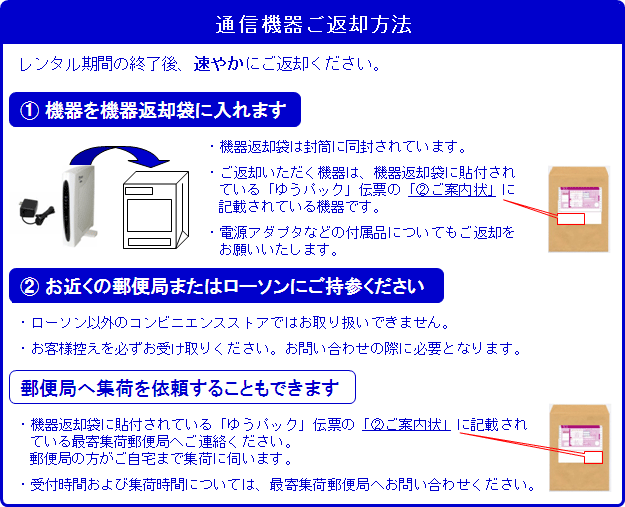 通信機器ご返却方法

レンタル期間の終了後、速やかにご返却ください。

① 機器を機器返却袋に入れます

・機器返却袋は封筒に同封されています。

・ご返却いただく機器は、機器返却袋に貼付されている「ゆうパック」伝票の「②ご案内状」に記載されている機器です。

・電源アダプタなどの付属品についてもご返却をお願いいたします。

② お近くの郵便局またはローソンにご持参ください

・ローソン以外のコンビニエンスストアではお取り扱いできません。

・お客様控えを必ずお受け取りください。お問い合わせの際に必要となります。

郵便局へ集荷を依頼することもできます

・機器返却袋に貼付されている「ゆうパック」伝票の「②ご案内状」に記載されている最寄集荷郵便局へご連絡ください。
郵便局の方がご自宅まで集荷に伺います。

・受付時間および集荷時間については、最寄集荷郵便局へお問い合わせください。